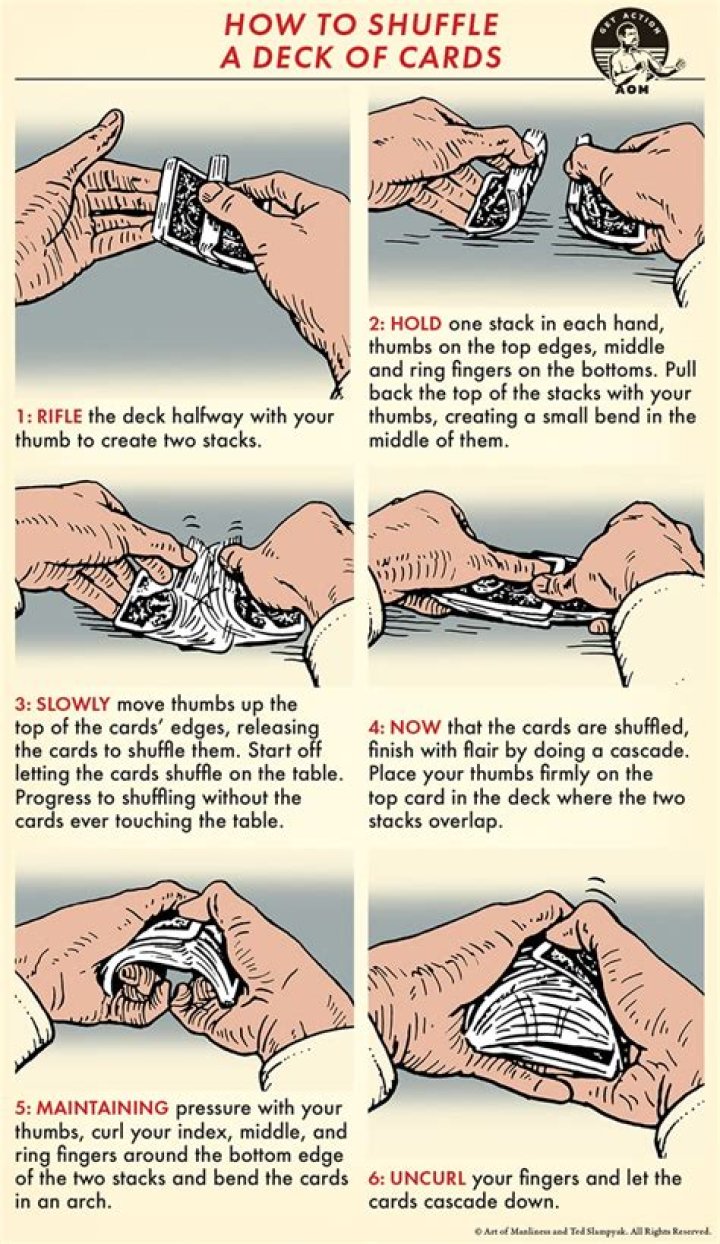 HOW TO SHUFFLE A DECK OF CARDS

GET ACTION
AOM

1: RIFLE the deck halfway with your thumb to create two stacks.

2: HOLD one stack in each hand, thumbs on the top edges, middle and ring fingers on the bottoms. Pull back the top of the stacks with your thumbs, creating a small bend in the middle of them.

3: SLOWLY move thumbs up the top of the cards' edges, releasing the cards to shuffle them. Start off letting the cards shuffle on the table. Progress to shuffling without the cards ever touching the table.

4: NOW that the cards are shuffled, finish with flair by doing a cascade. Place your thumbs firmly on the top card in the deck where the two stacks overlap.

5: MAINTAINING pressure with your thumbs, curl your index, middle, and ring fingers around the bottom edge of the two stacks and bend the cards in an arch.

6: UNCURL your fingers and let the cards cascade down.

© Art of Manliness and Ted Slampyak. All Rights Reserved.